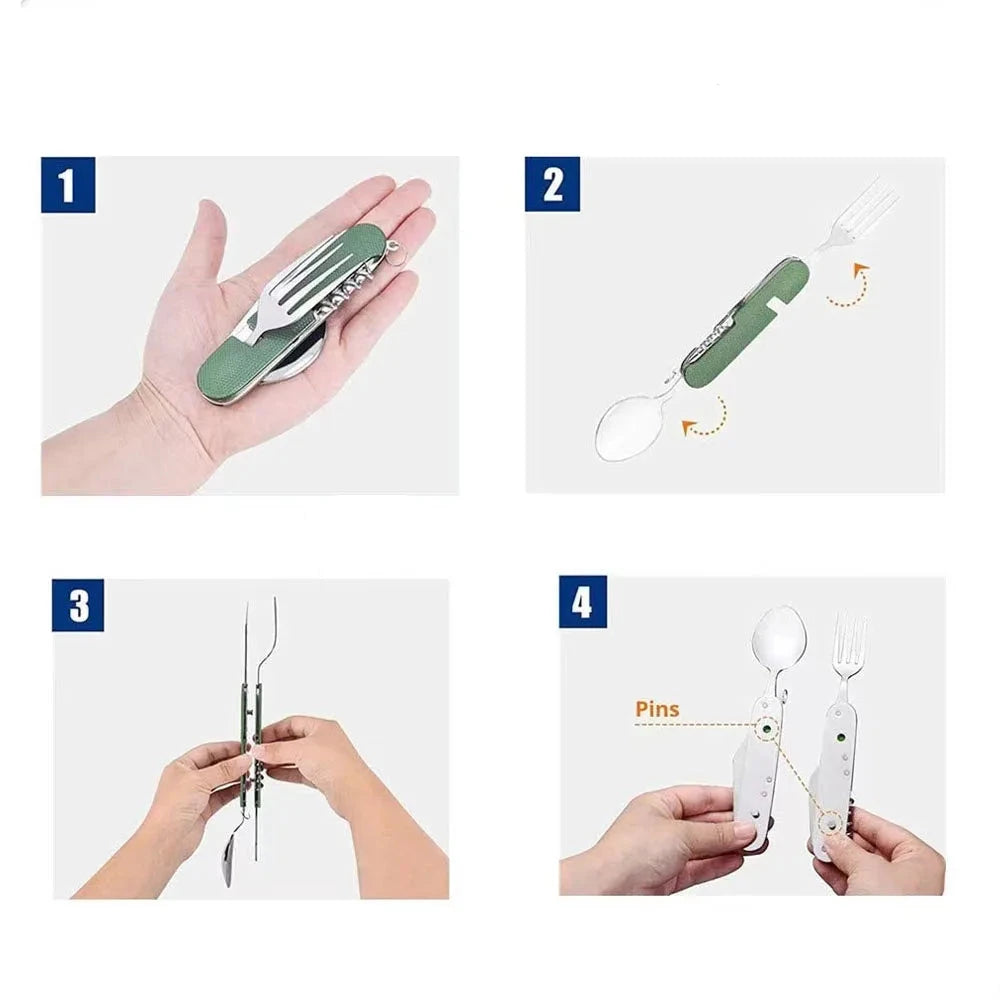 1

2

3

4

Pins